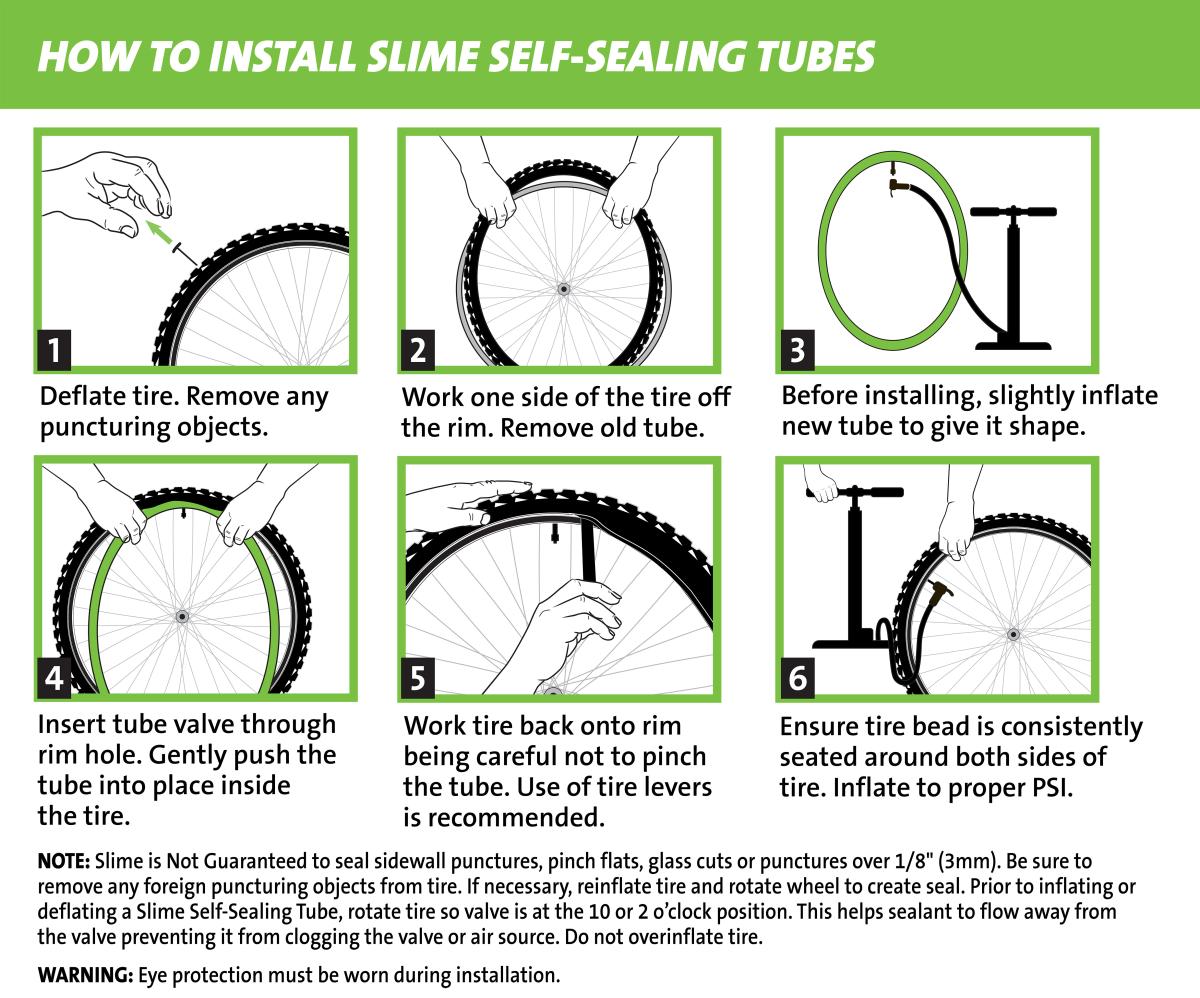 HOW TO INSTALL SLIME SELF-SEALING TUBES

1

Deflate tire. Remove any puncturing objects.

2

Work one side of the tire off the rim. Remove old tube.

3

Before installing, slightly inflate new tube to give it shape.

4

Insert tube valve through rim hole. Gently push the tube into place inside the tire.

5

Work tire back onto rim being careful not to pinch the tube. Use of tire levers is recommended.

6

Ensure tire bead is consistently seated around both sides of tire. Inflate to proper PSI.

NOTE: Slime is Not Guaranteed to seal sidewall punctures, pinch flats, glass cuts or punctures over 1/8" (3mm). Be sure to remove any foreign puncturing objects from tire. If necessary, reinflate tire and rotate wheel to create seal. Prior to inflating or deflating a Slime Self-Sealing Tube, rotate tire so valve is at the 10 or 2 o'clock position. This helps sealant to flow away from the valve preventing it from clogging the valve or air source. Do not overinflate tire.

WARNING: Eye protection must be worn during installation.