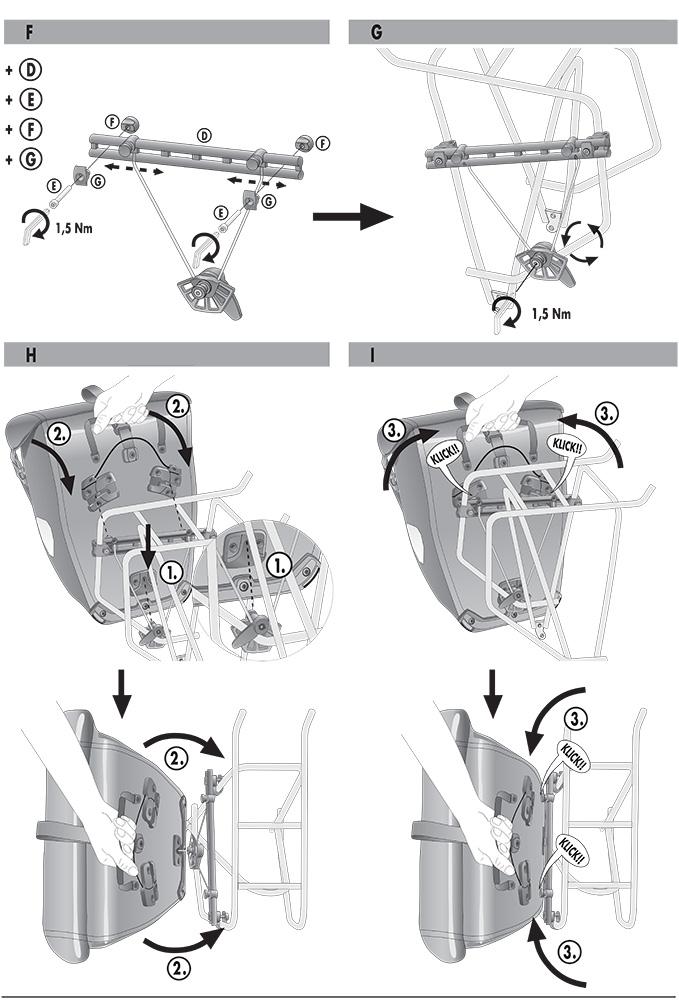 F

+ D
+ E
+ F
+ G

F
D
F
E
G
E
G
1,5 Nm

G

1,5 Nm

H

2.
2.
1.
1.

2.
2.

I

3.
3.
KLICK!!
KLICK!!

3.
KLICK!!
KLICK!!
3.