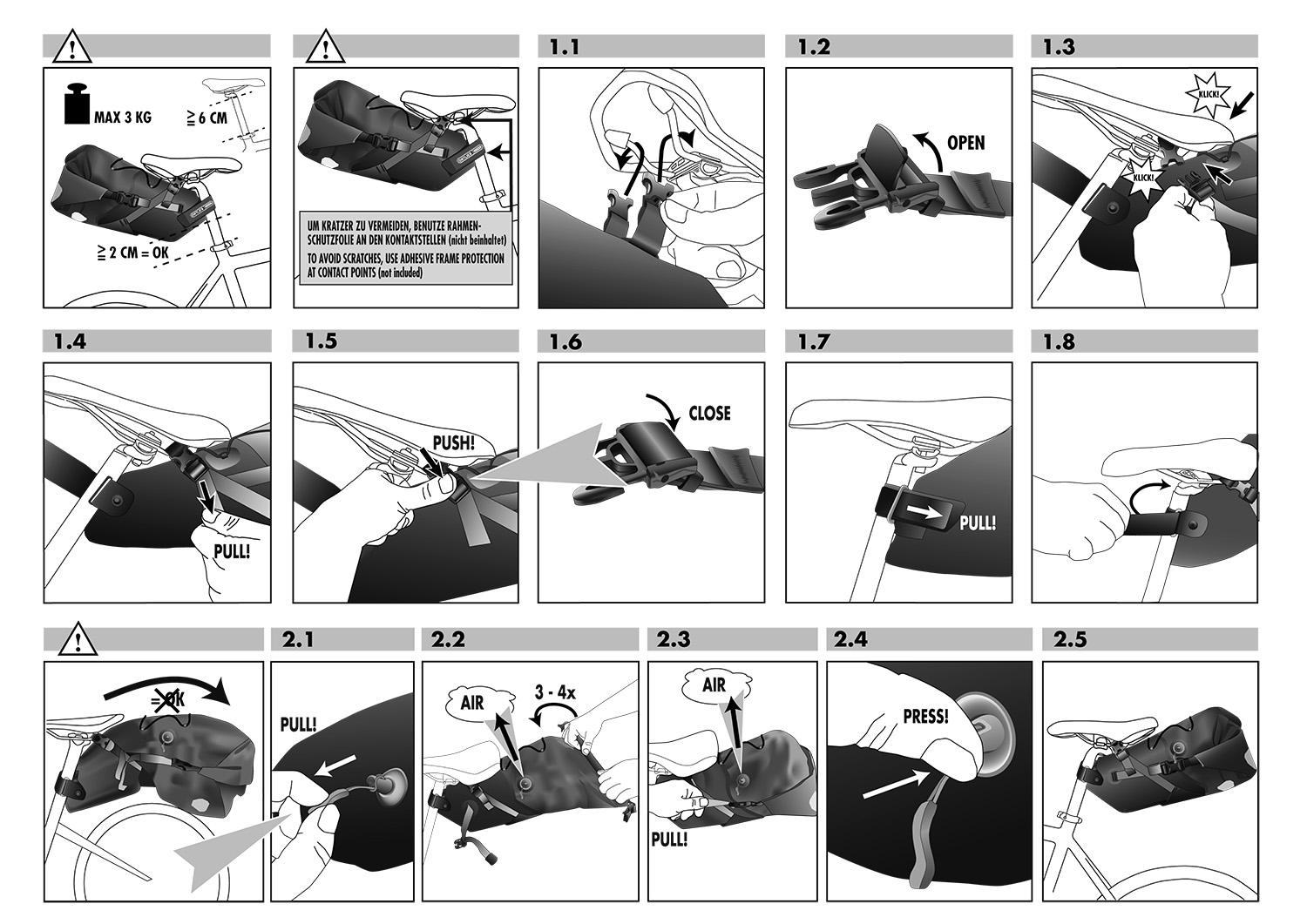 MAX 3 KG

≧ 6 CM

≧ 2 CM = OK

UM KRATZER ZU VERMEIDEN, BENUTZE RAHMENSCHUTZFOLIE AN DEN KONTAKTSTELLEN (nicht beinhaltet)
TO AVOID SCRATCHES, USE ADHESIVE FRAME PROTECTION AT CONTACT POINTS (not included)

1.1

1.2

OPEN

1.3

KLICK!

KLICK!

1.4

PULL!

1.5

PUSH!

1.6

CLOSE

1.7

PULL!

1.8

= OK

2.1

PULL!

2.2

AIR

3 - 4x

2.3

AIR

PULL!

2.4

PRESS!

2.5