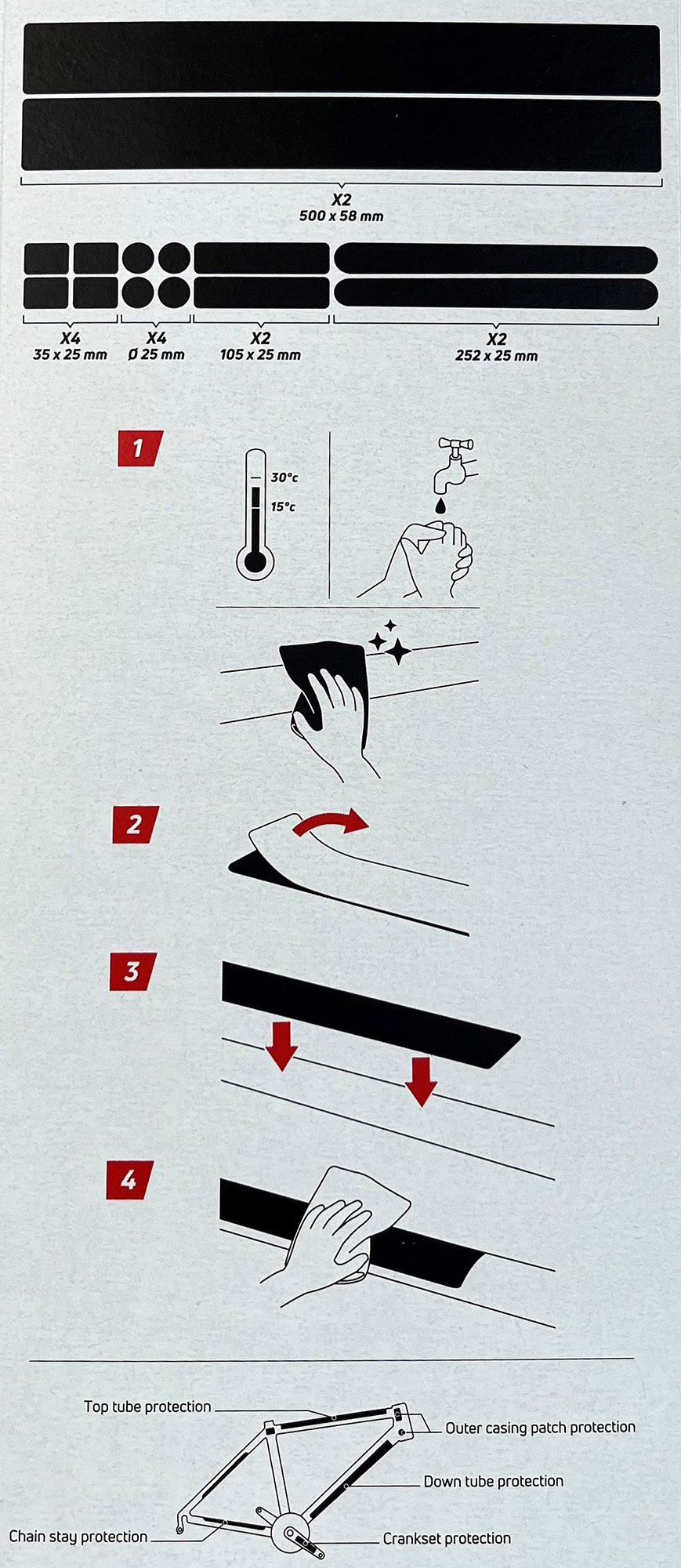 X2
500 x 58 mm

X4
35 x 25 mm

X4
Ø 25 mm

X2
105 x 25 mm

X2
252 x 25 mm

1

30°c
15°c

2

3

4

Top tube protection

Outer casing patch protection

Down tube protection

Chain stay protection

Crankset protection