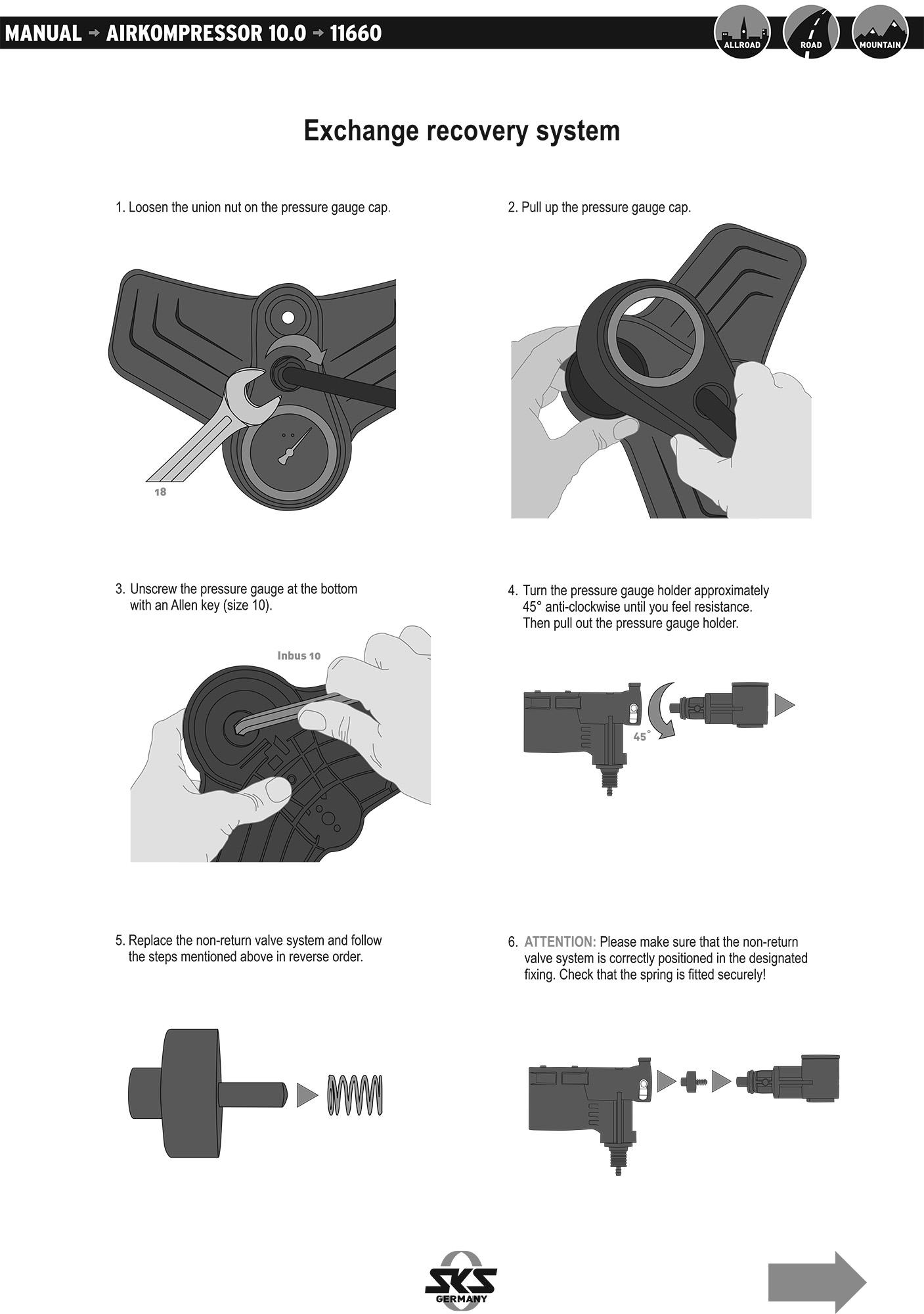 MANUAL → AIRKOMPRESSOR 10.0 → 11660

ALLROAD ROAD MOUNTAIN

Exchange recovery system

1. Loosen the union nut on the pressure gauge cap.

18

2. Pull up the pressure gauge cap.

3. Unscrew the pressure gauge at the bottom with an Allen key (size 10).

Inbus 10

4. Turn the pressure gauge holder approximately 45° anti-clockwise until you feel resistance. Then pull out the pressure gauge holder.

45°

5. Replace the non-return valve system and follow the steps mentioned above in reverse order.

6. ATTENTION: Please make sure that the non-return valve system is correctly positioned in the designated fixing. Check that the spring is fitted securely!

SKS GERMANY