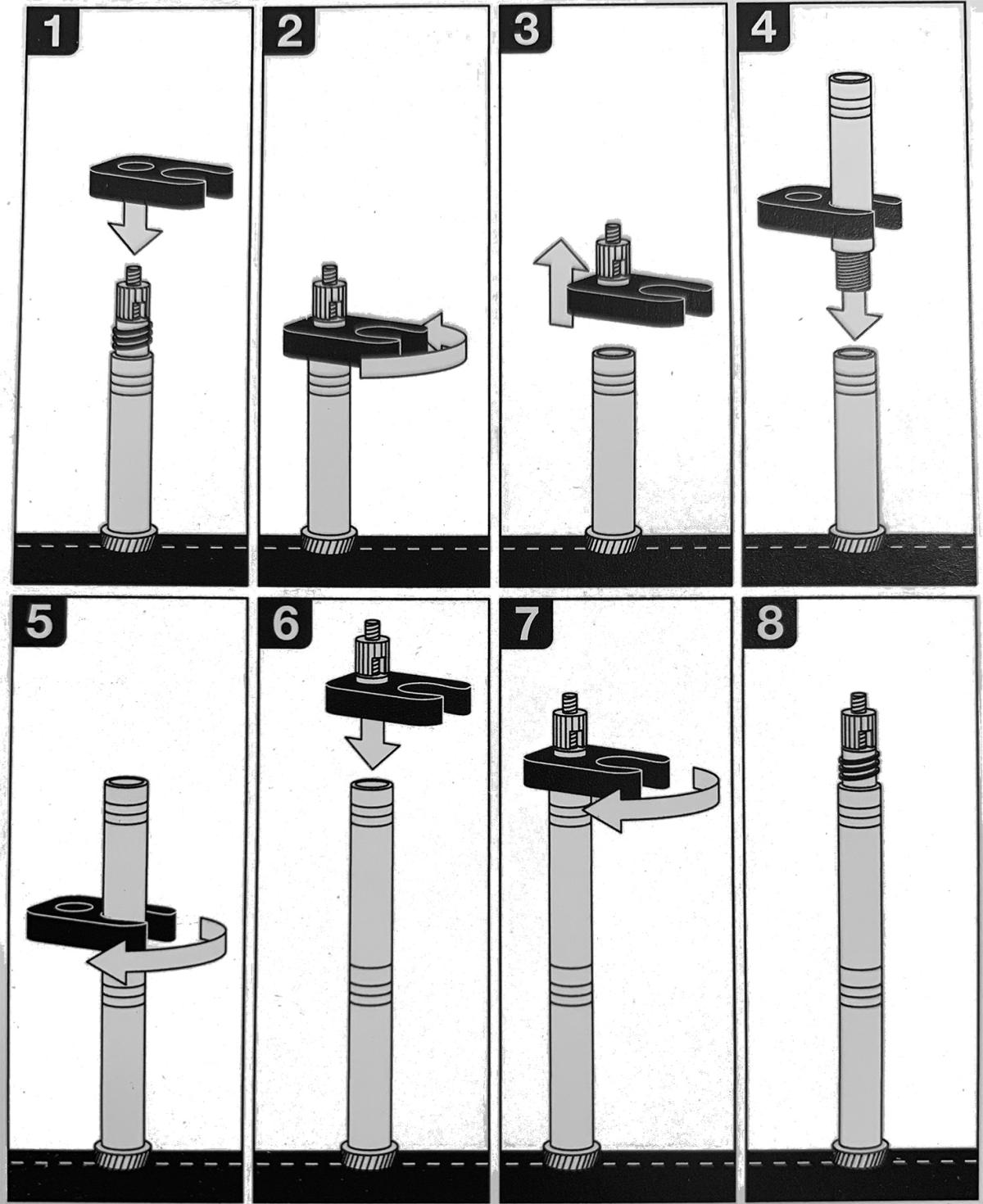 1

2

3

4

5

6

7

8