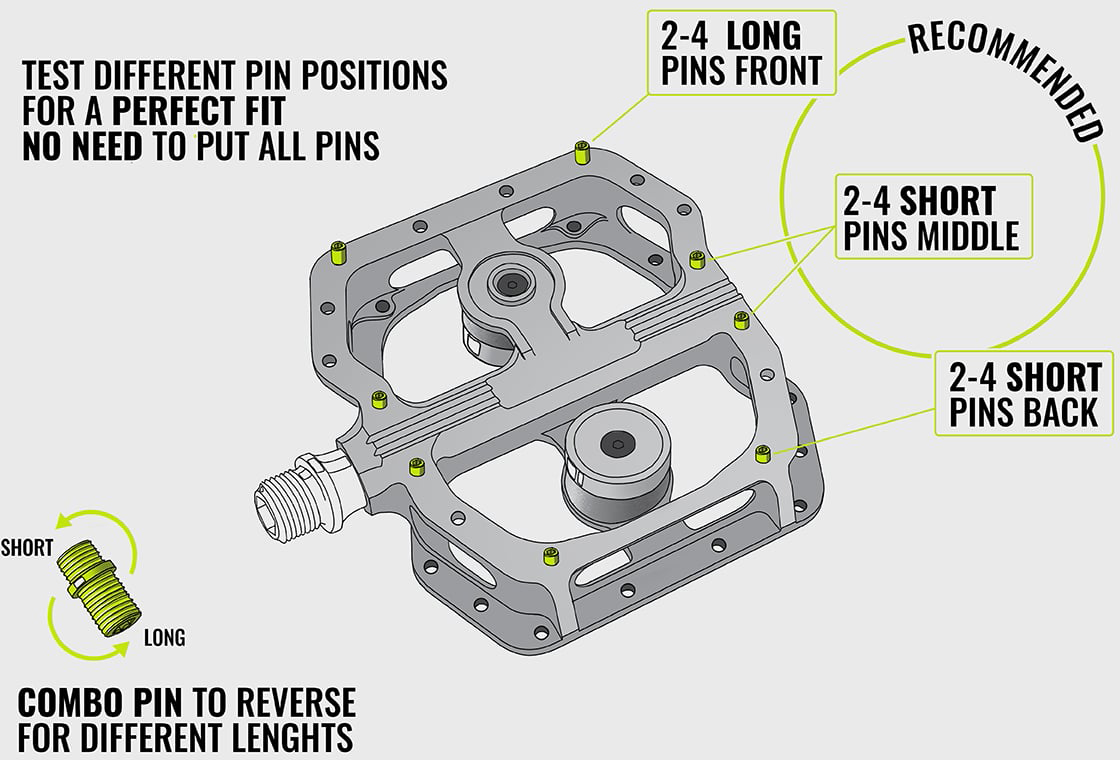 TEST DIFFERENT PIN POSITIONS
FOR A PERFECT FIT
NO NEED TO PUT ALL PINS

2-4 LONG
PINS FRONT

RECOMMENDED

2-4 SHORT
PINS MIDDLE

2-4 SHORT
PINS BACK

SHORT

LONG

COMBO PIN TO REVERSE
FOR DIFFERENT LENGHTS