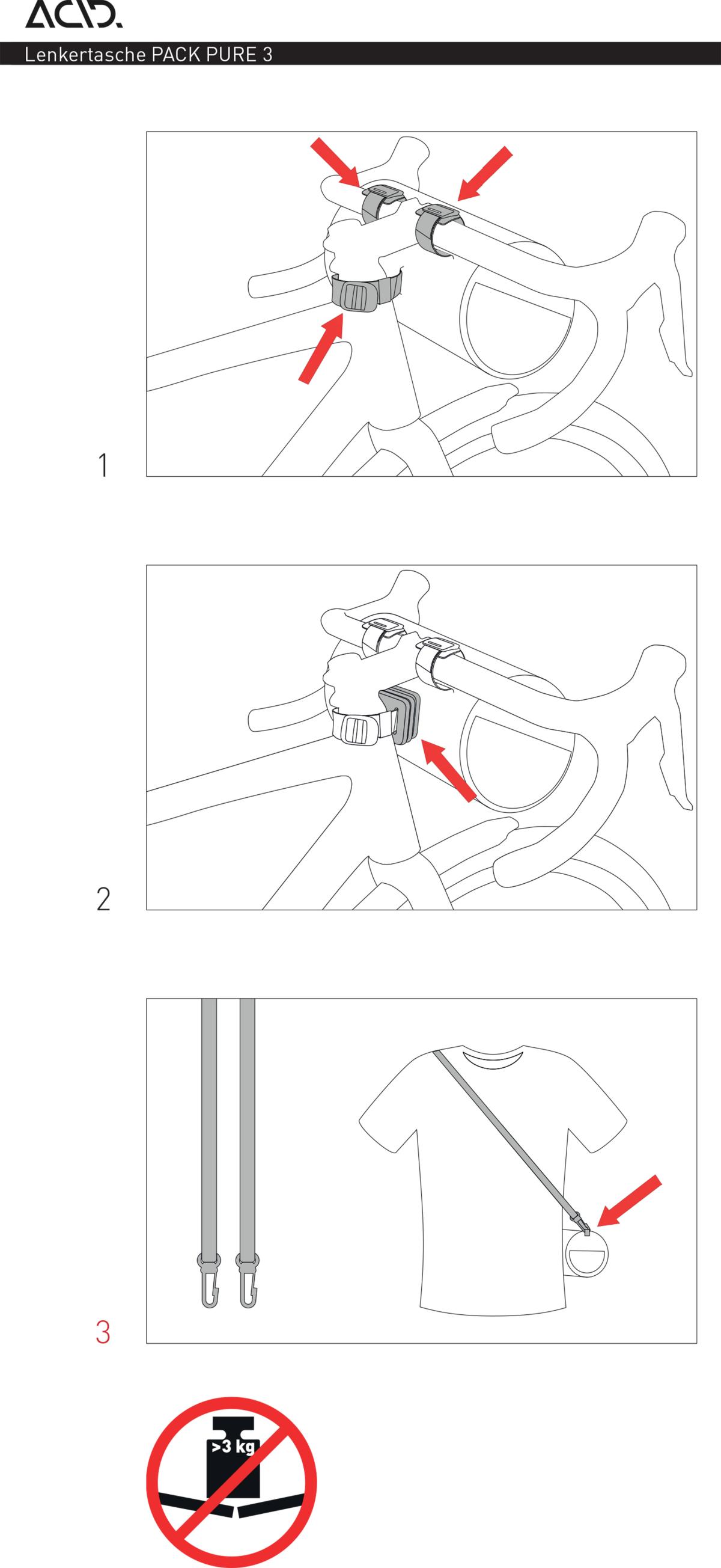 ACID.

Lenkertasche PACK PURE 3

1

2

3

>3 kg