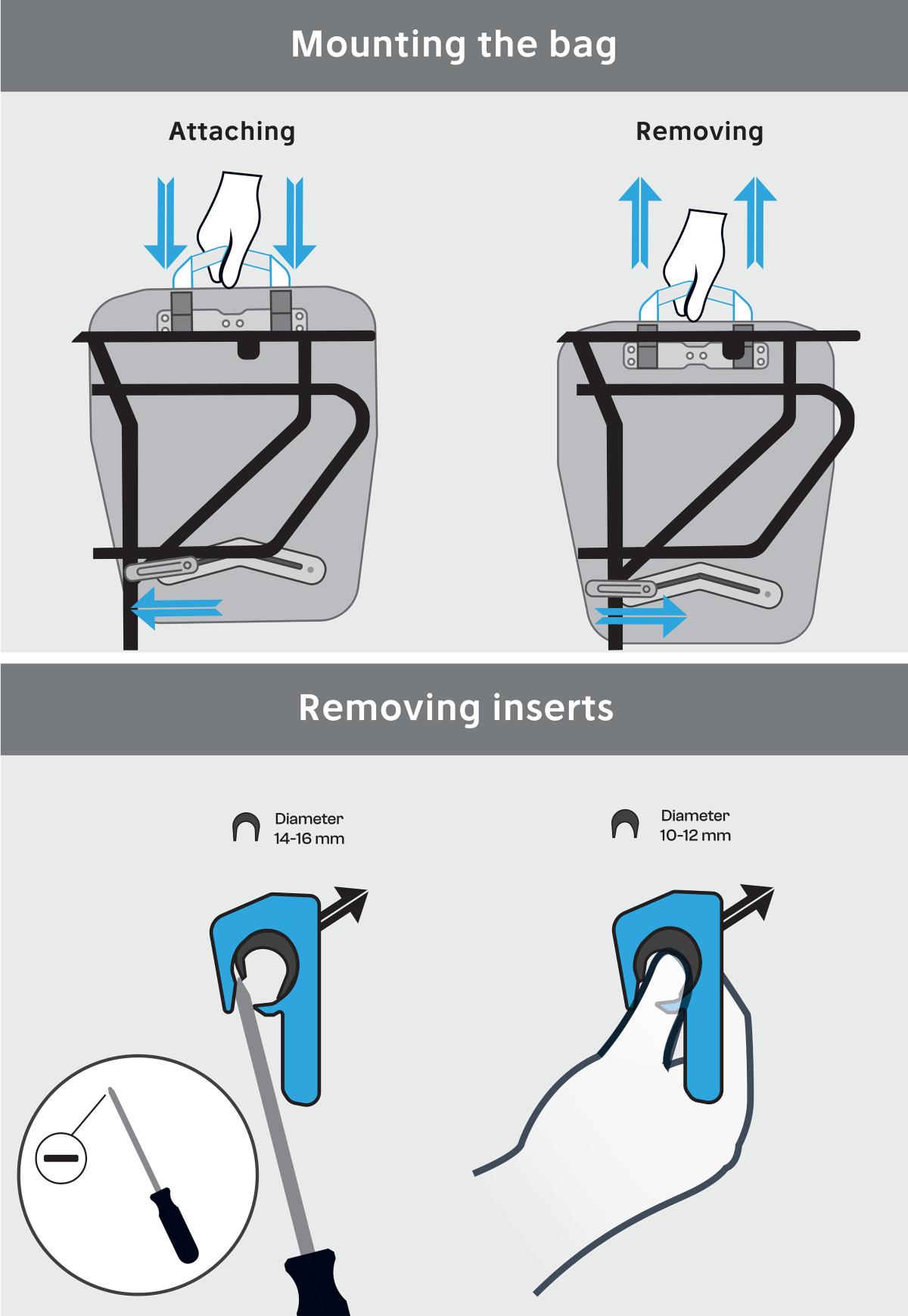 Mounting the bag

Attaching

Removing

Removing inserts

Diameter 14-16 mm

Diameter 10-12 mm