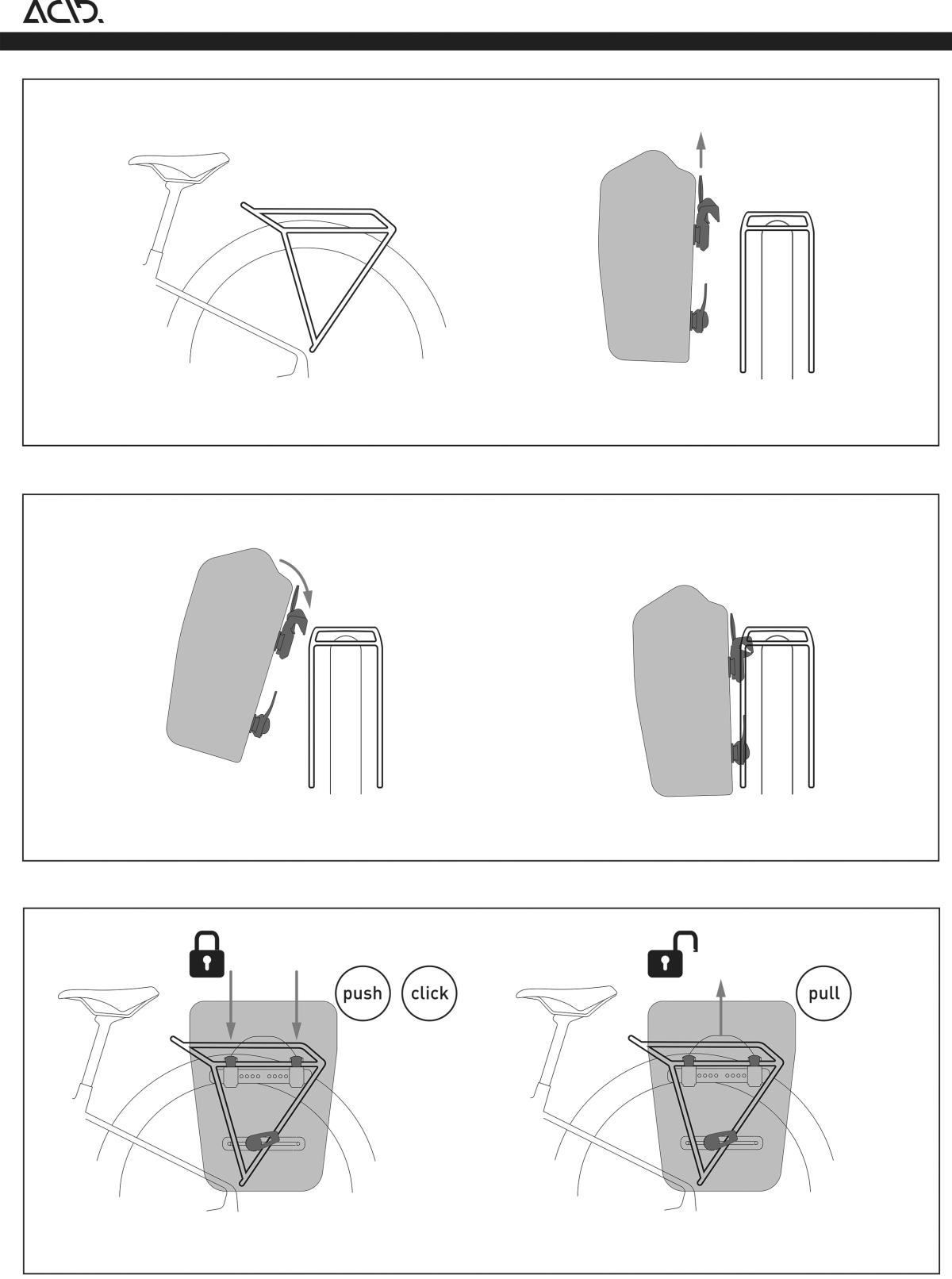 ACID.

push

click

pull